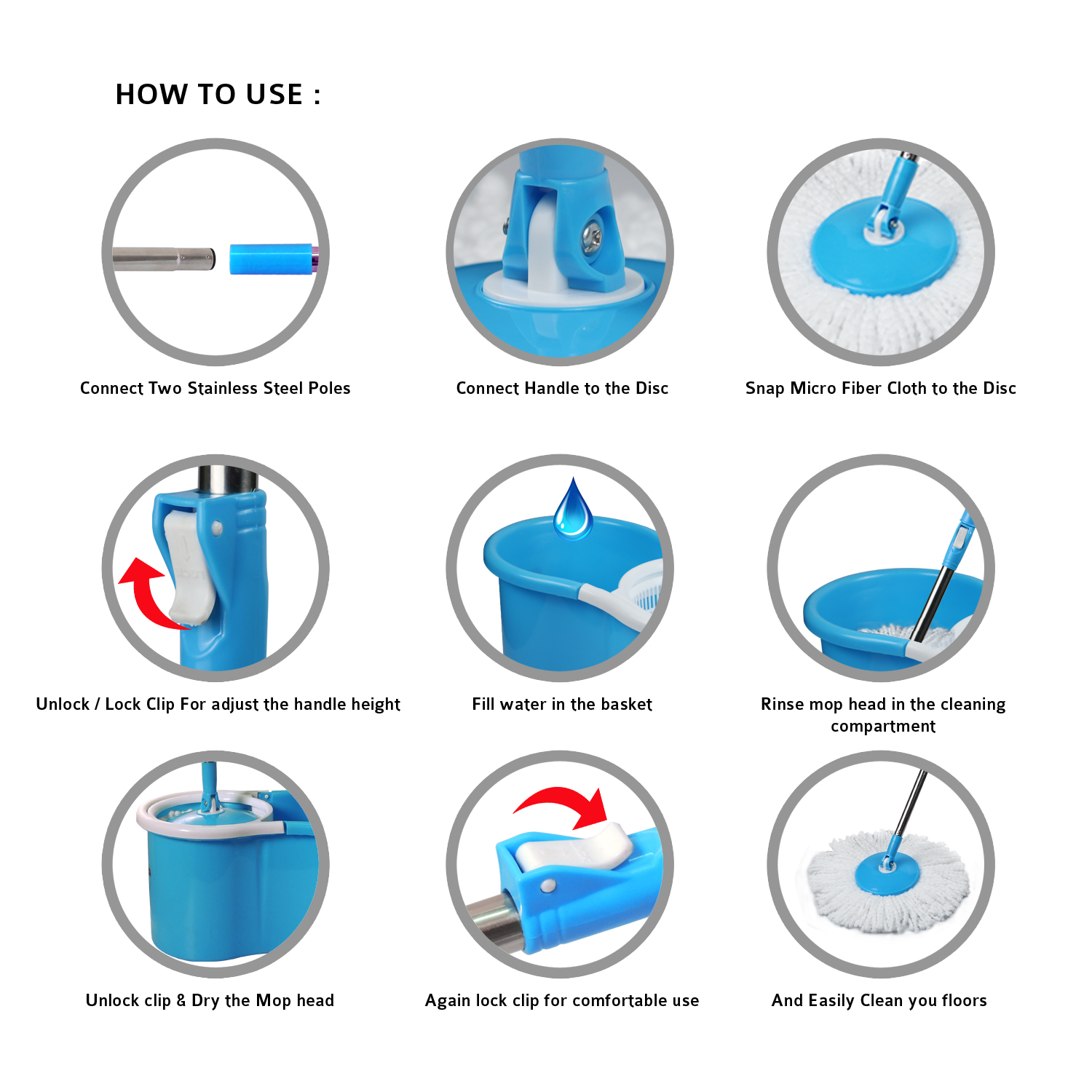 HOW TO USE :

Connect Two Stainless Steel Poles

Connect Handle to the Disc

Snap Micro Fiber Cloth to the Disc

Unlock / Lock Clip For adjust the handle height

Fill water in the basket

Rinse mop head in the cleaning compartment

Unlock clip & Dry the Mop head

Again lock clip for comfortable use

And Easily Clean you floors